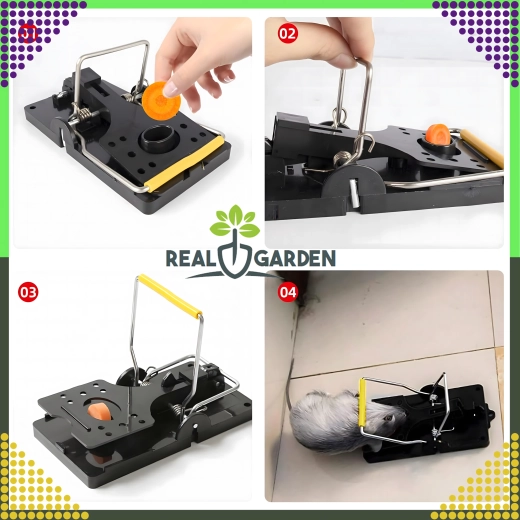 01

02

REAL GARDEN

03

04