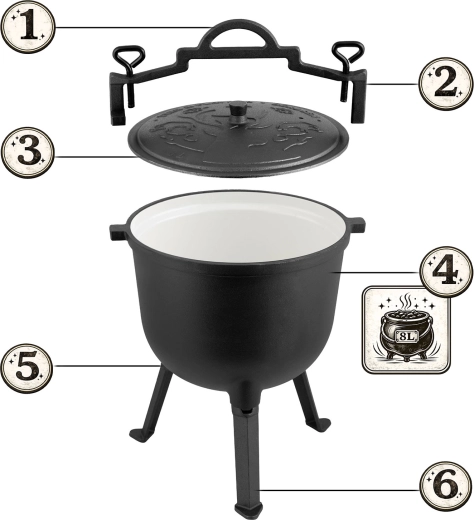 1
2
3
4
8L
5
6