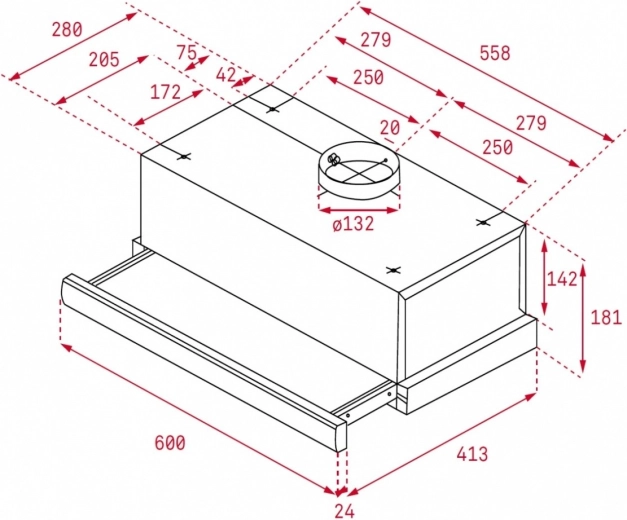 280
205
75
42
172
279
558
250
279
20
250
ø132
142
181
600
413
24