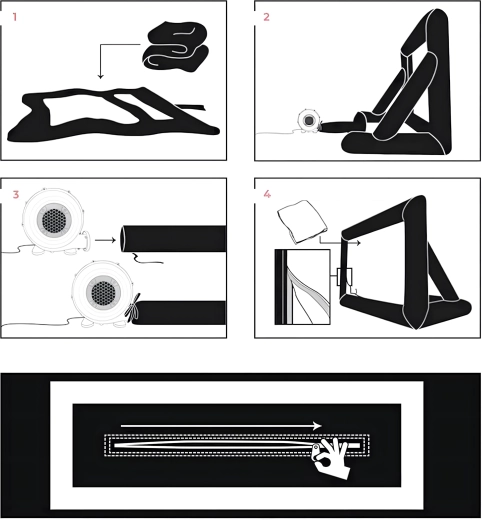 1

2

3

4