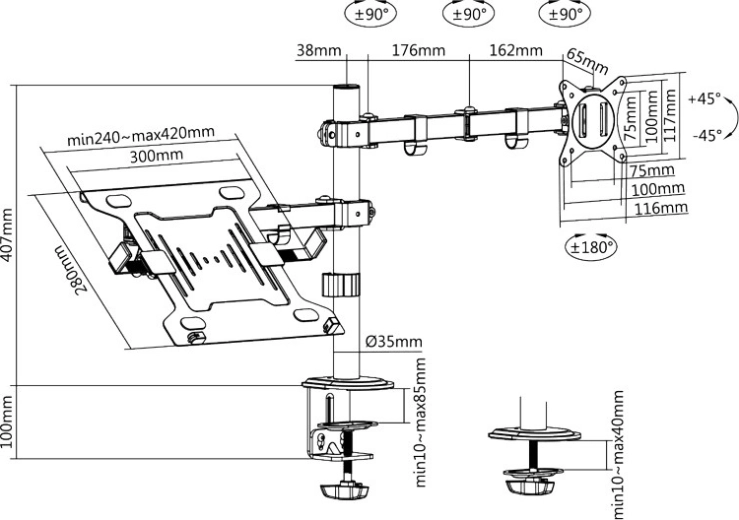 ±90°
±90°
±90°
38mm
176mm
162mm
65mm
+45°
-45°
75mm
100mm
117mm
75mm
100mm
116mm
±180°
min240~max420mm
300mm
280mm
407mm
Ø35mm
100mm
min10~max85mm
min10~max40mm