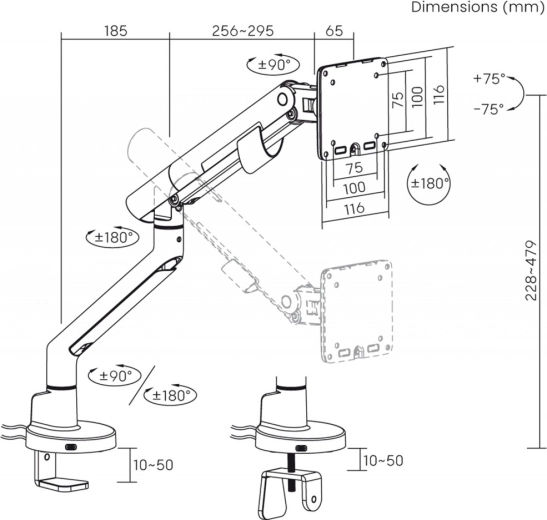 Dimensions (mm)

185
256~295
65

±90°

75
100
116

+75°
-75°

75
100
116

±180°

±180°

228~479

±90°
±180°

10~50

10~50