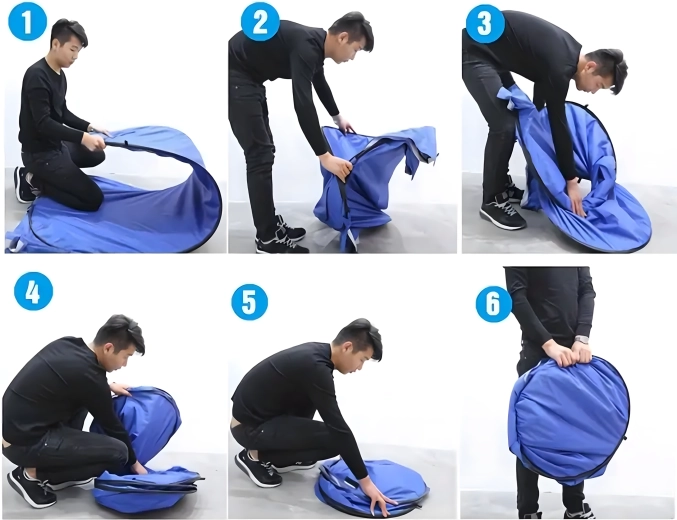 1

2

3

4

5

6