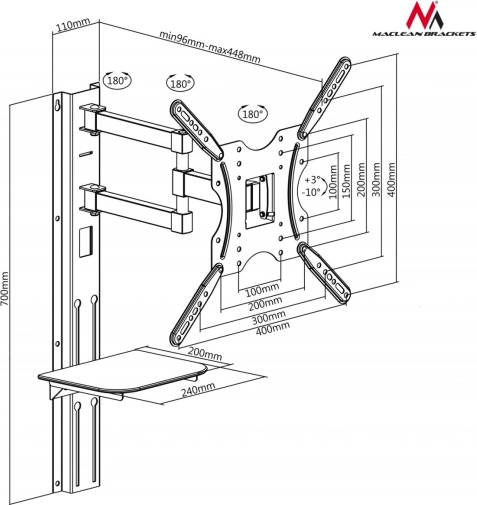 MACLEAN BRACKETS

110mm

min96mm-max448mm

180°

180°

180°

+3°
-10°

100mm
150mm
200mm
300mm
400mm

700mm

100mm
200mm
300mm
400mm

200mm

240mm