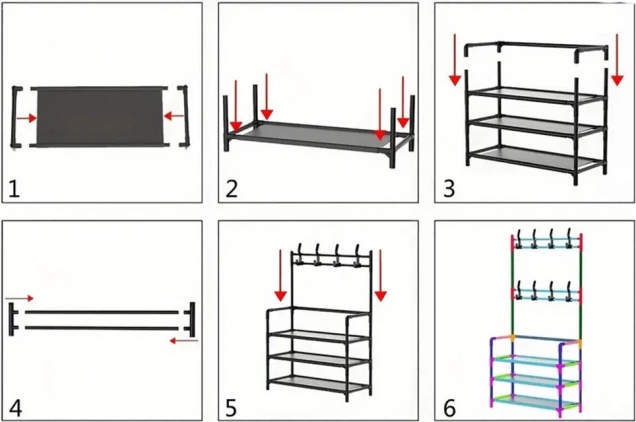 1

2

3

4

5

6