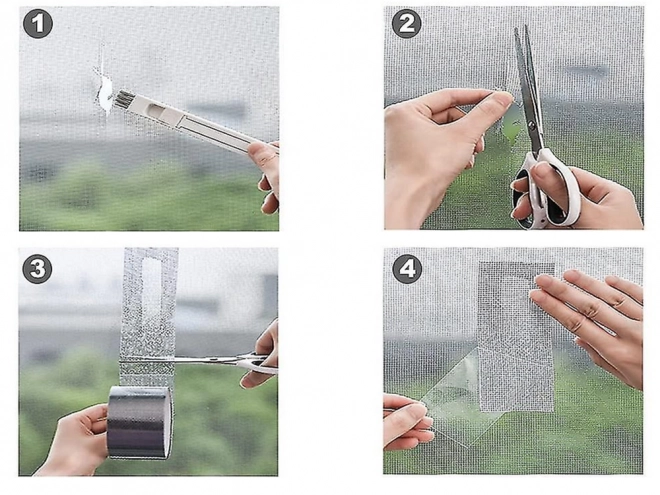 1

2

3

4