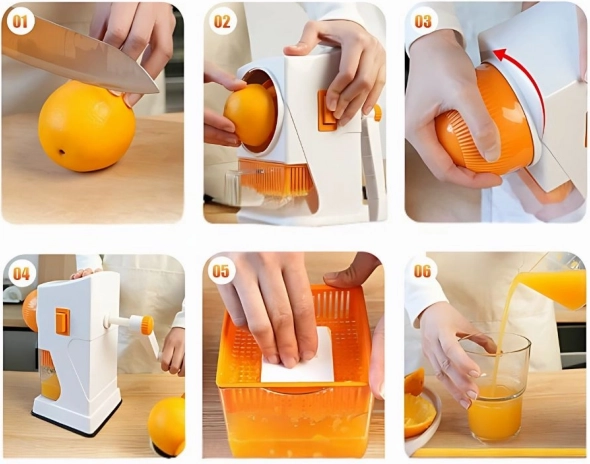 01

02

03

04

05

06