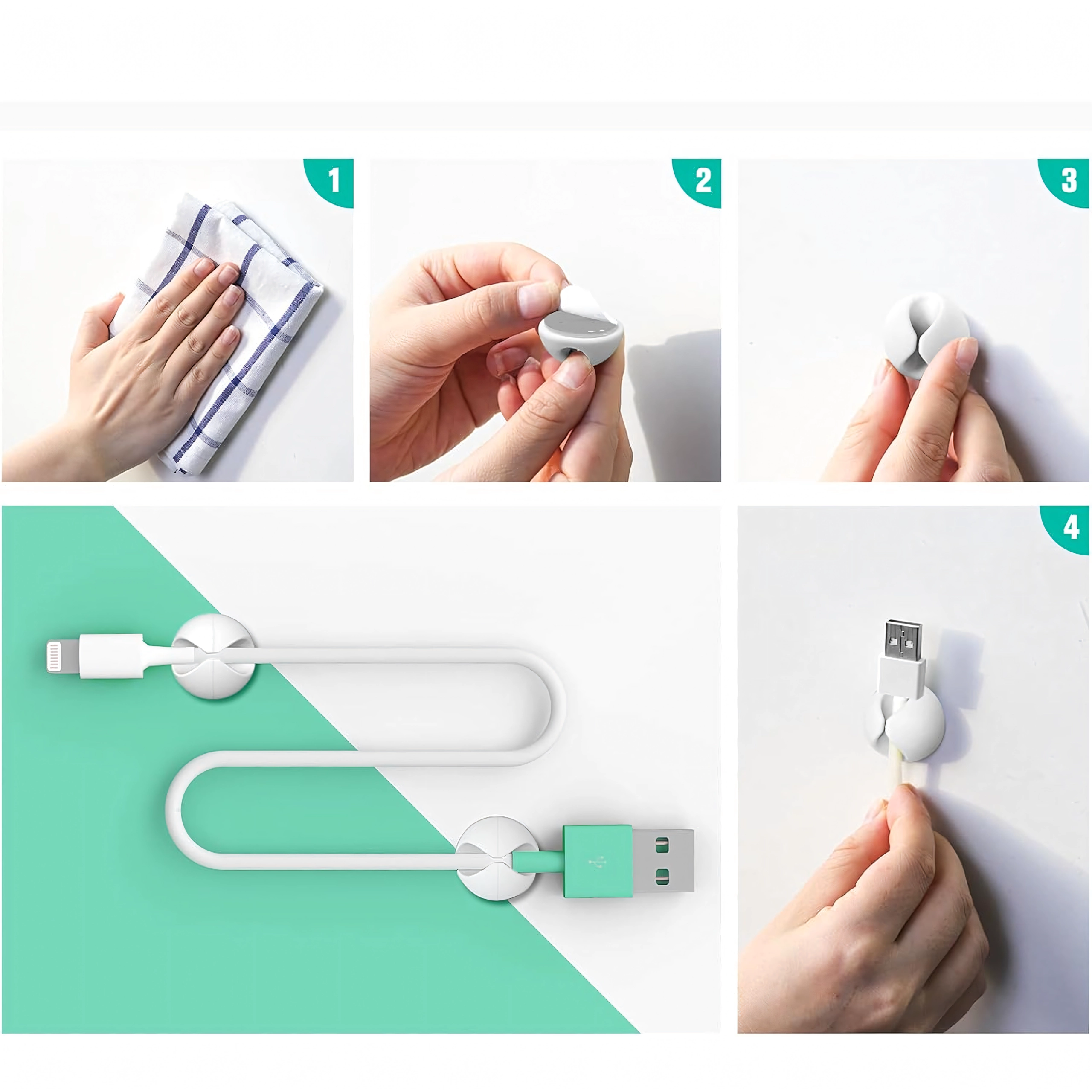 1

2

3

4