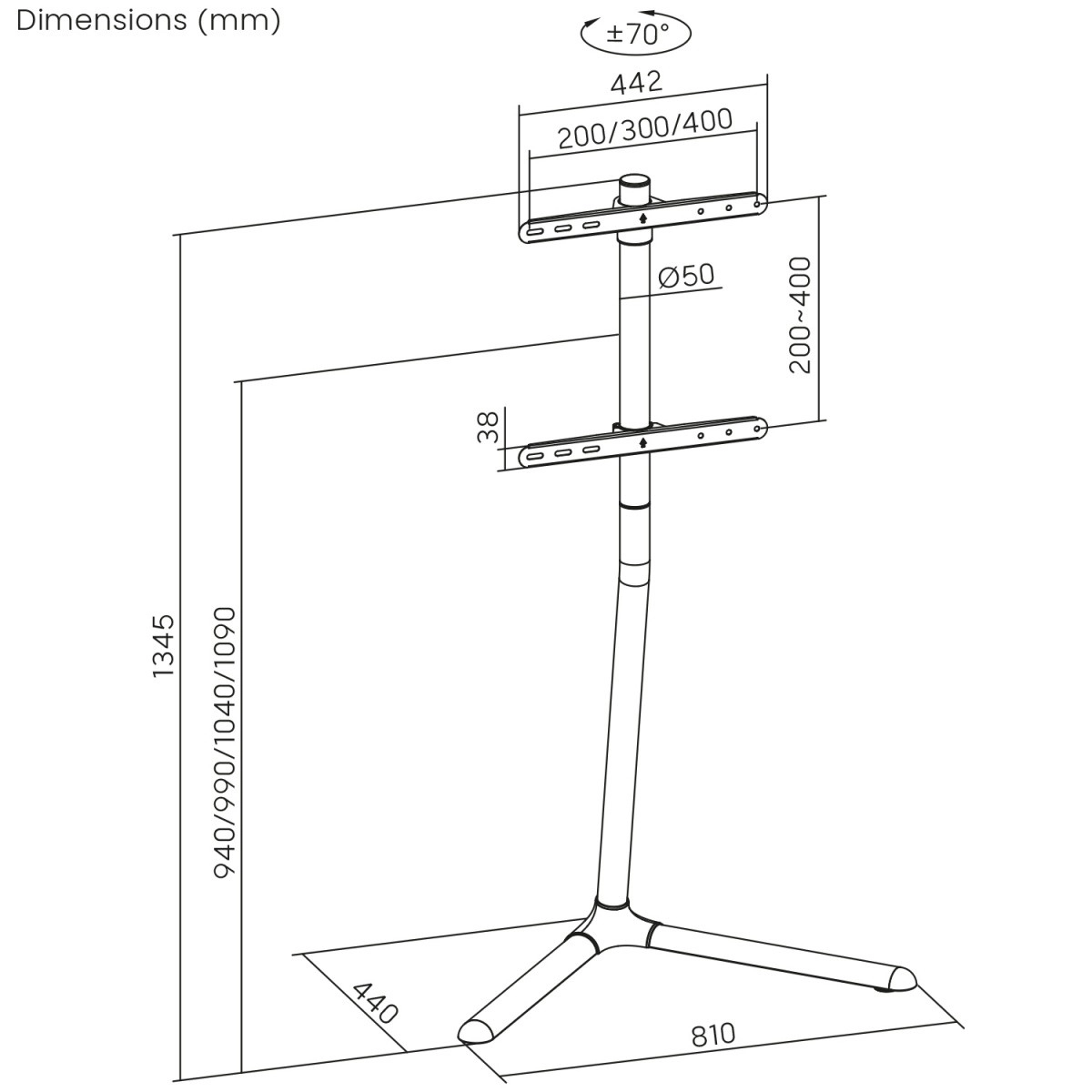 Dimensions (mm)

±70°

442

200/300/400

Ø50

200~400

38

1345

940/990/1040/1090

440

810