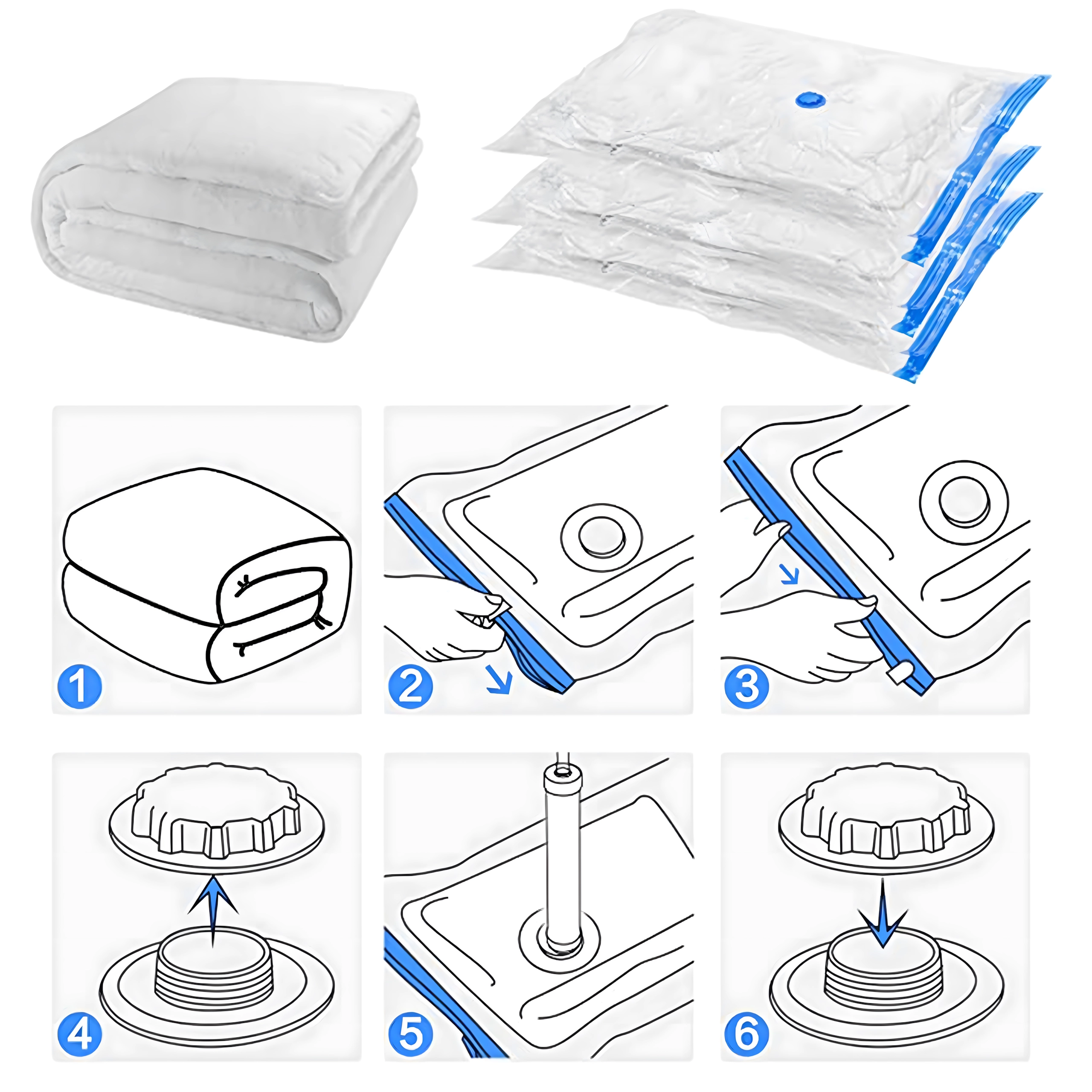 1
2
3
4
5
6